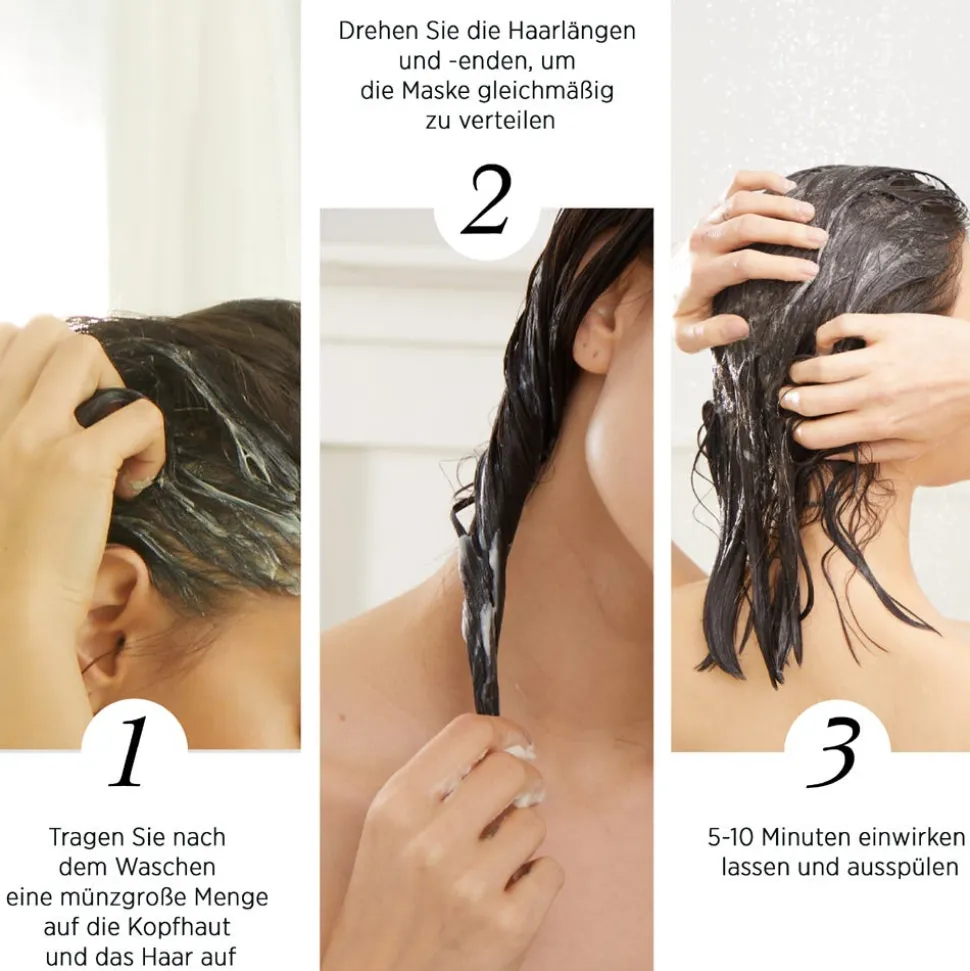 1

Tragen Sie nach dem Waschen eine münzgroße Menge auf die Kopfhaut und das Haar auf

Drehen Sie die Haarlängen und -enden, um die Maske gleichmäßig zu verteilen

2

3

5-10 Minuten einwirken lassen und ausspülen